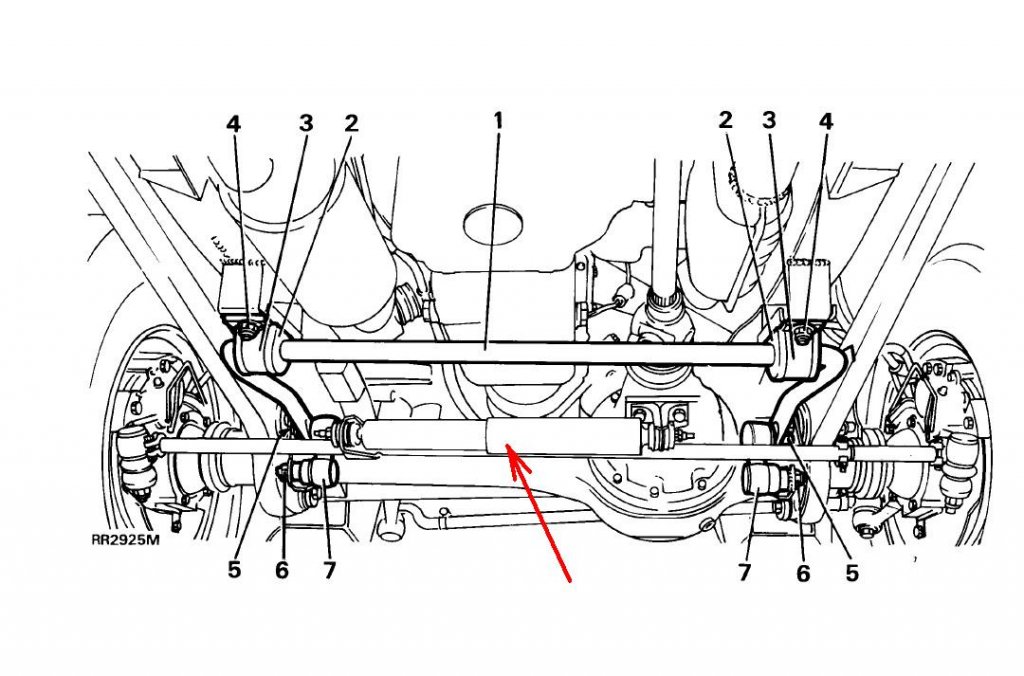 4 3 2 1 2 3 4

RR2925M

5 6 7 7 6 5