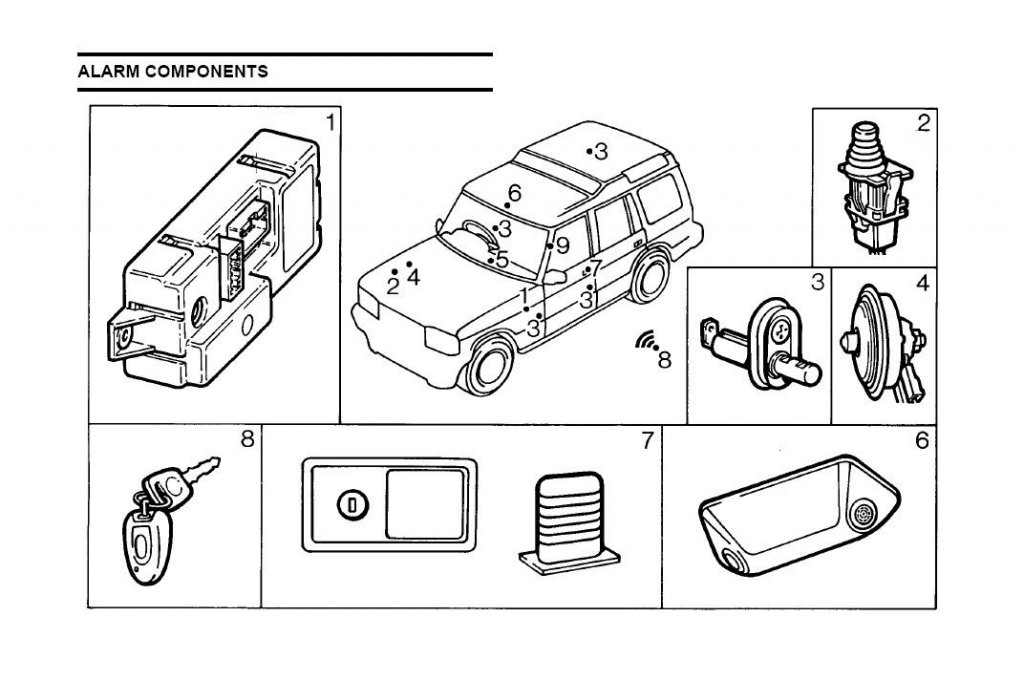 ALARM COMPONENTS

1

3
6
3
9
5
2 4
7
1
3
3
8

2

3

4

8

7

6