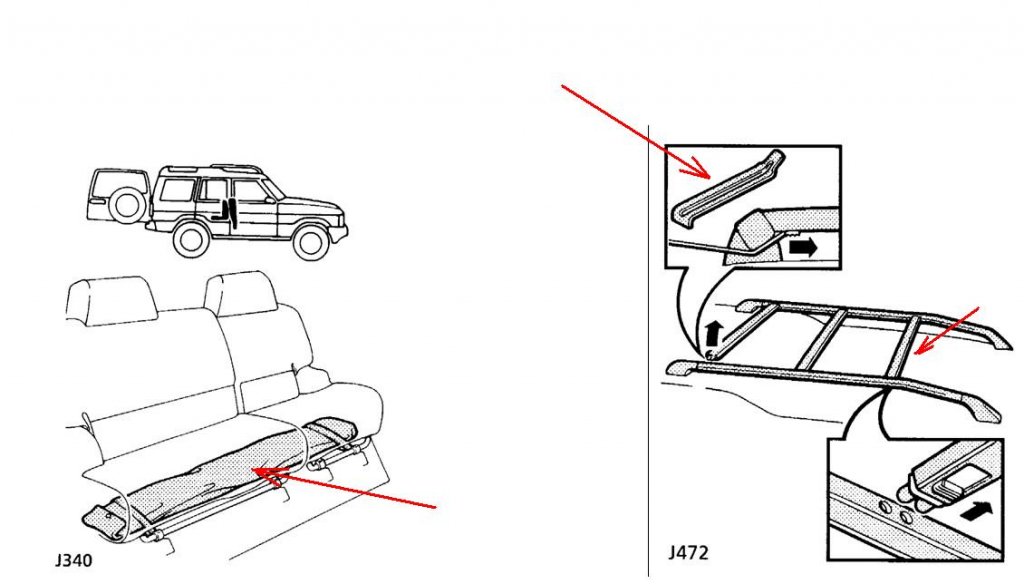 J340

J472