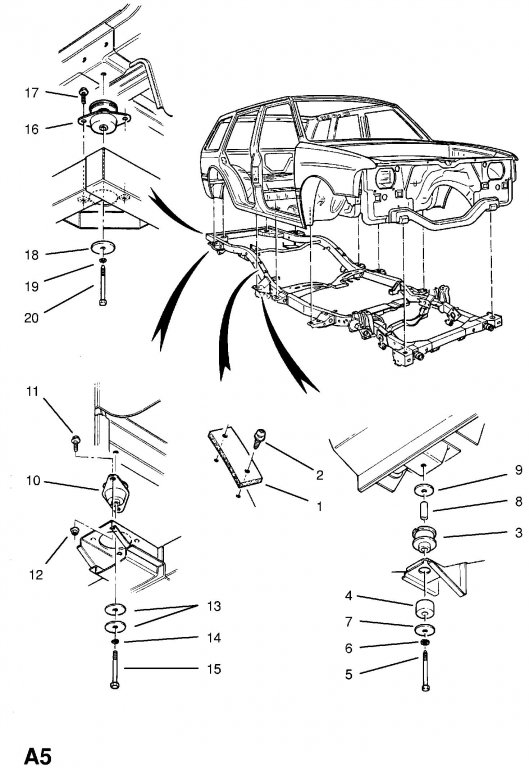 17
16
18
19
20
11
10
12
13
14
15
2
1
9
8
3
4
7
6
5
A5