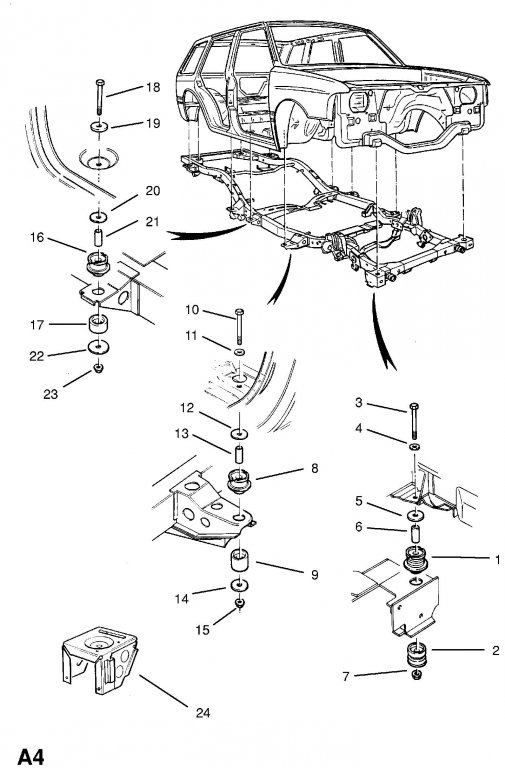 18
19
20
21
16
17
22
23
10
11
12
13
8
9
14
15
3
4
5
6
1
2
7
24
A4