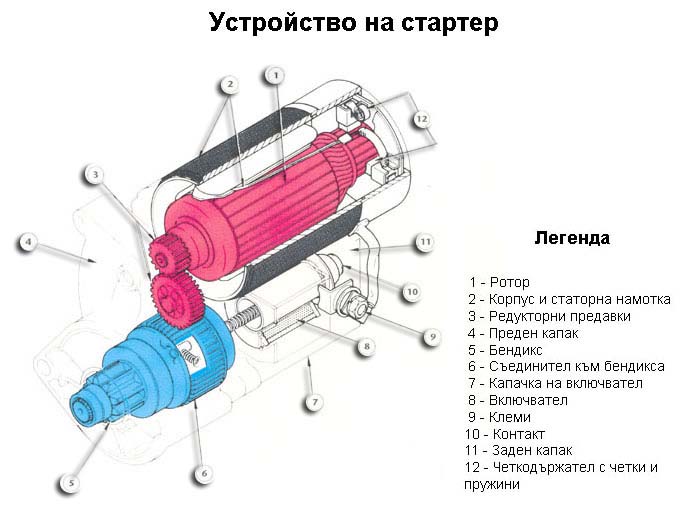 Устройство на стартер

2
1
12
3
4
11
10
9
8
7
6
5

Легенда

1 - Ротор
2 - Корпус и статорна намотка
3 - Редукторни предавки
4 - Преден капак
5 - Бендикс
6 - Съединител към бендикса
7 - Капачка на включвател
8 - Включвател
9 - Клеми
10 - Контакт
11 - Заден капак
12 - Четкодържател с четки и пружини