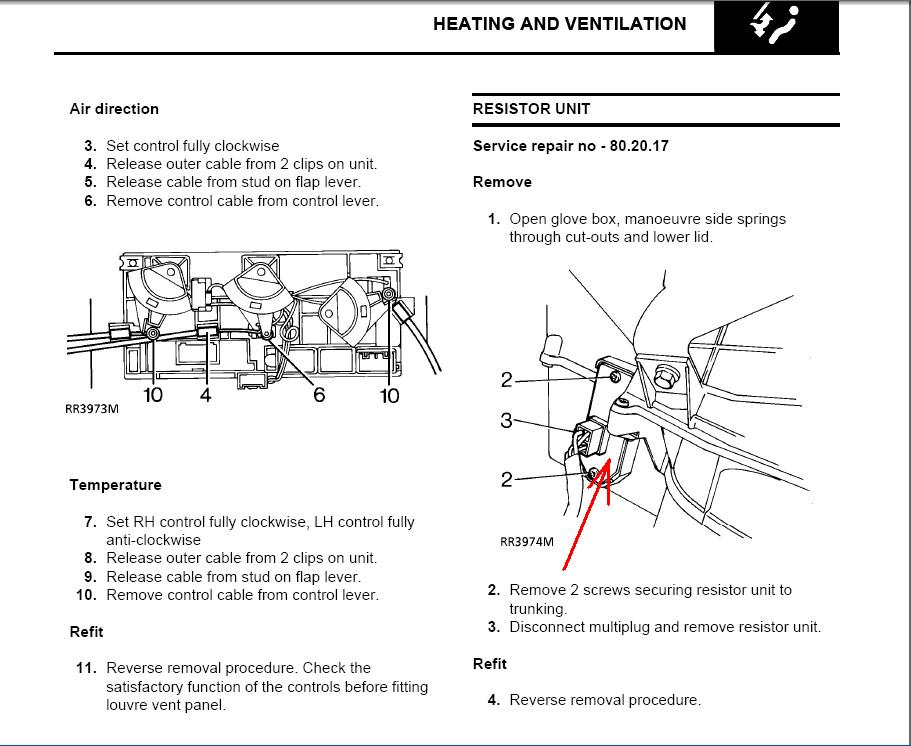 HEATING AND VENTILATION

Air direction

3. Set control fully clockwise
4. Release outer cable from 2 clips on unit.
5. Release cable from stud on flap lever.
6. Remove control cable from control lever.

10 4 6 10

RR3973M

Temperature

7. Set RH control fully clockwise, LH control fully anti-clockwise
8. Release outer cable from 2 clips on unit.
9. Release cable from stud on flap lever.
10. Remove control cable from control lever.

Refit

11. Reverse removal procedure. Check the satisfactory function of the controls before fitting louvre vent panel.

RESISTOR UNIT

Service repair no - 80.20.17

Remove

1. Open glove box, manoeuvre side springs through cut-outs and lower lid.

2
3
2

RR3974M

2. Remove 2 screws securing resistor unit to trunking.
3. Disconnect multiplug and remove resistor unit.

Refit

4. Reverse removal procedure.