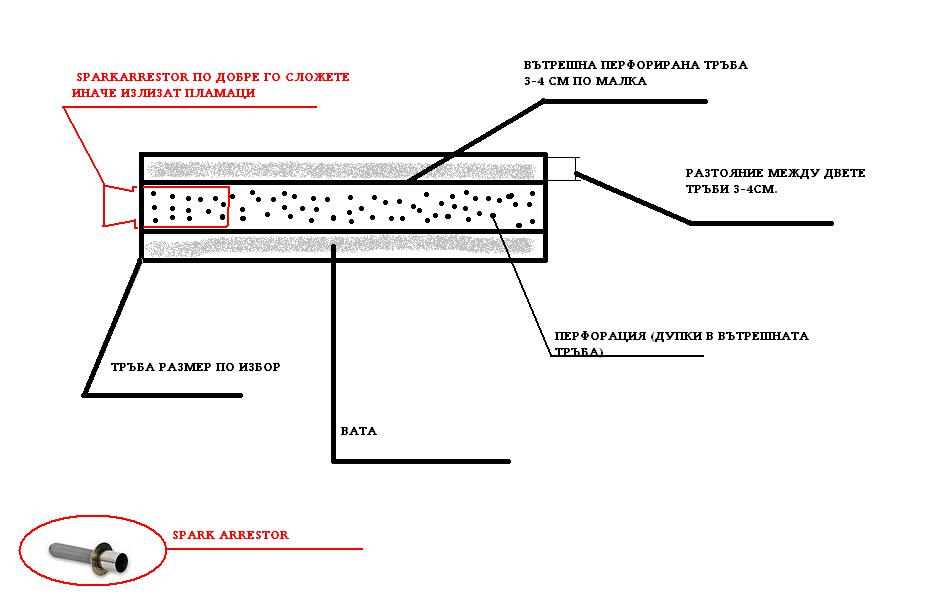 SPARKARRESTOR ПО ДОБРЕ ГО СЛОЖЕТЕ ИНАЧЕ ИЗЛИЗАТ ПЛАМАЦИ

ВЪТРЕШНА ПЕРФОРИРАНА ТРЪБА 3-4 СМ ПО МАЛКА

РАЗТОЯНИЕ МЕЖДУ ДВЕТЕ ТРЪБИ 3-4СМ.

ПЕРФОРАЦИЯ (ДУПКИ В ВЪТРЕШНАТА ТРЪБА)

ТРЪБА РАЗМЕР ПО ИЗБОР

ВАТА

SPARK ARRESTOR