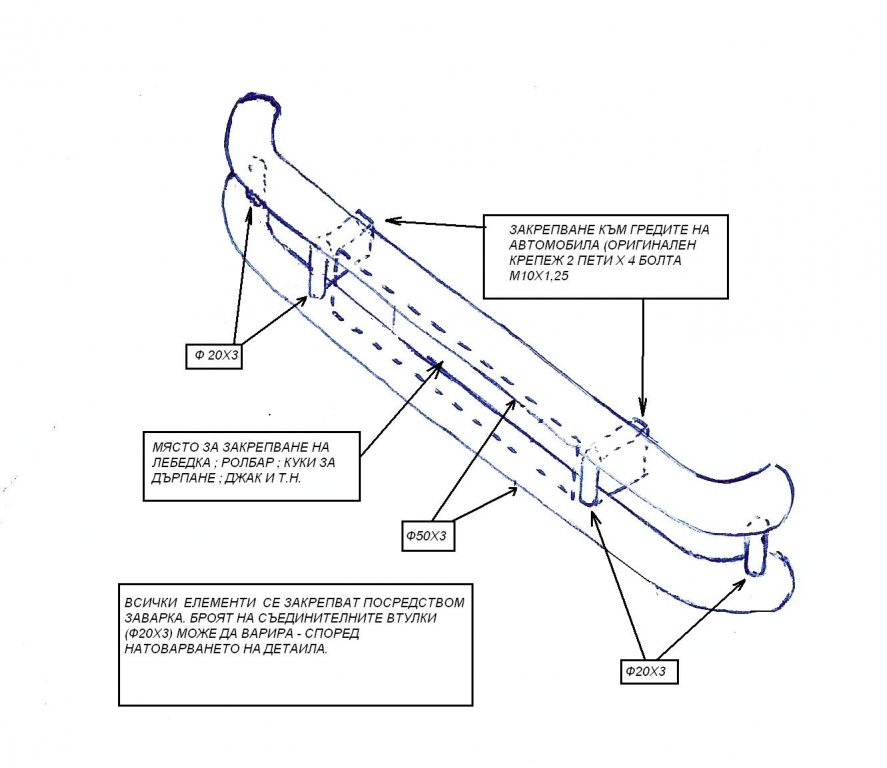 ЗАКРЕПВАНЕ КЪМ ГРЕДИТЕ НА АВТОМОБИЛА (ОРИГИНАЛЕН КРЕПЕЖ 2 ПЕТИ Х 4 БОЛТА М10Х1,25

Ф 20Х3

МЯСТО ЗА ЗАКРЕПВАНЕ НА ЛЕБЕДКА ; РОЛБАР ; КУКИ ЗА ДЪРПАНЕ ; ДЖАК И Т.Н.

Ф50Х3

ВСИЧКИ ЕЛЕМЕНТИ СЕ ЗАКРЕПВАТ ПОСРЕДСТВОМ ЗАВАРКА. БРОЯТ НА СЪЕДИНИТЕЛНИТЕ ВТУЛКИ (Ф20Х3) МОЖЕ ДА ВАРИРА - СПОРЕД НАТОВАРВАНЕТО НА ДЕТАИЛА.

Ф20Х3