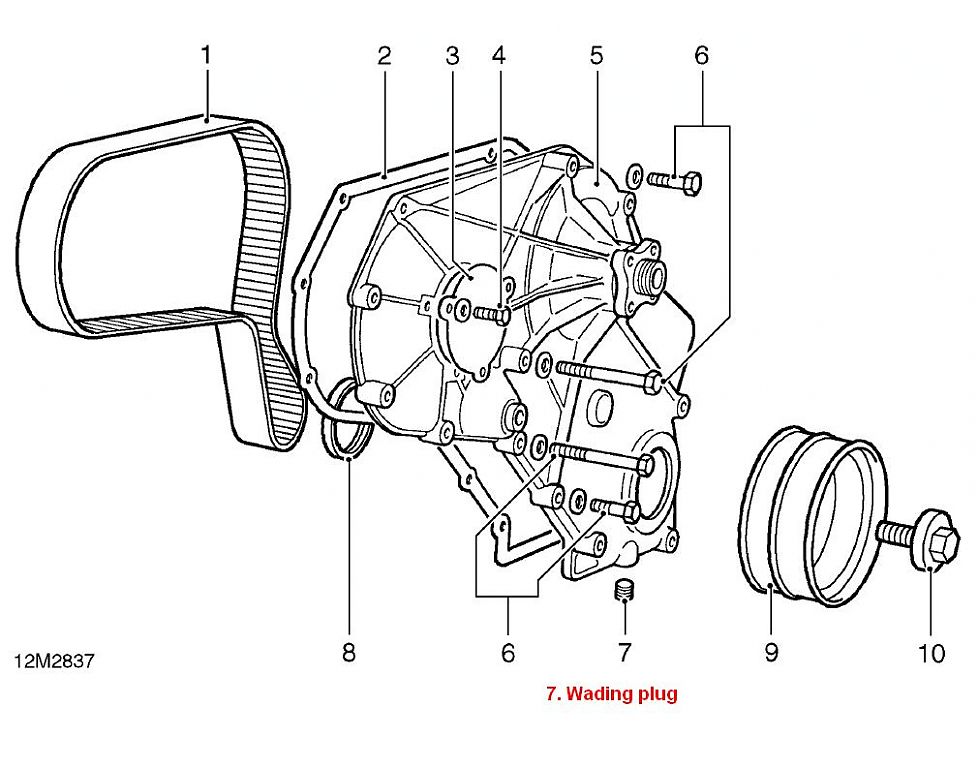 1 2 3 4 5 6

12M2837

8 6 7 9 10

7. Wading plug