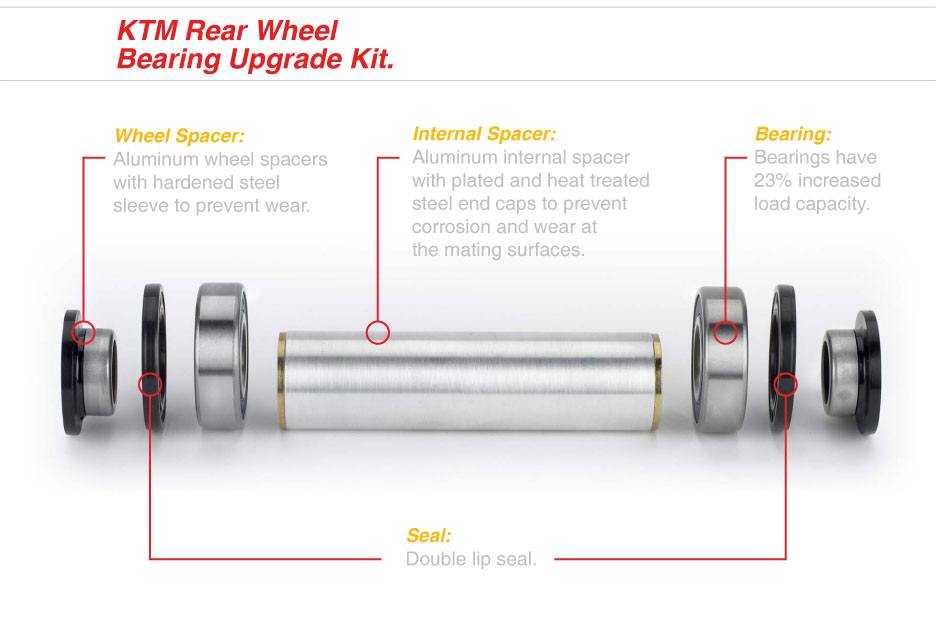 KTM Rear Wheel
Bearing Upgrade Kit.

Wheel Spacer:
Aluminum wheel spacers with hardened steel sleeve to prevent wear.

Internal Spacer:
Aluminum internal spacer with plated and heat treated steel end caps to prevent corrosion and wear at the mating surfaces.

Bearing:
Bearings have 23% increased load capacity.

Seal:
Double lip seal.