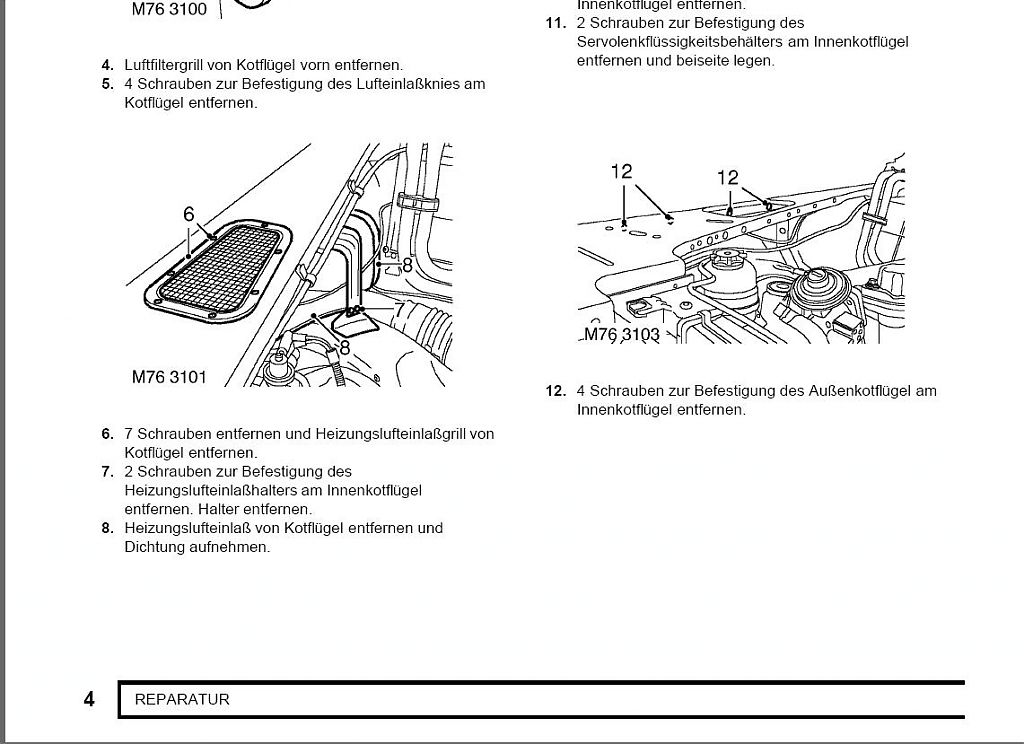 M76 3100

4. Luftfiltergrill von Kotflügel vorn entfernen.
5. 4 Schrauben zur Befestigung des Lufteinlaßknies am Kotflügel entfernen.

6
8
7
8
M76 3101

6. 7 Schrauben entfernen und Heizungslufteinlaßgrill von Kotflügel entfernen.
7. 2 Schrauben zur Befestigung des Heizungslufteinlaßhalters am Innenkotflügel entfernen. Halter entfernen.
8. Heizungslufteinlaß von Kotflügel entfernen und Dichtung aufnehmen.

Innenkotflügel entfernen.
11. 2 Schrauben zur Befestigung des Servolenkflüssigkeitsbehälters am Innenkotflügel entfernen und beiseite legen.

12
12
M76 3103

12. 4 Schrauben zur Befestigung des Außenkotflügel am Innenkotflügel entfernen.

4 REPARATUR