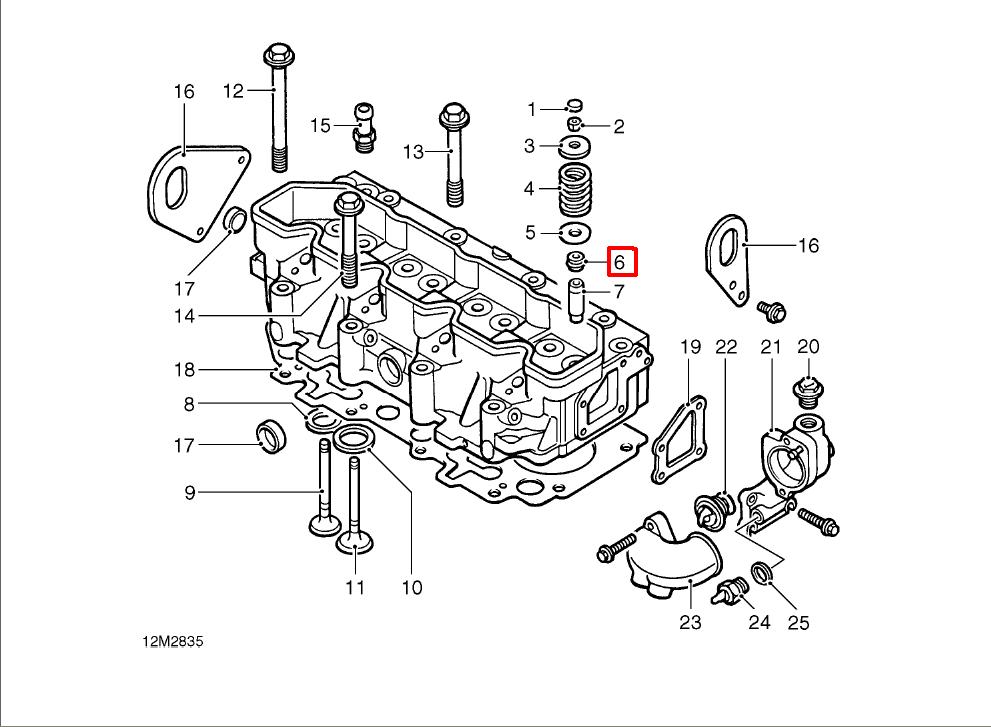 16
12
15
13
1
2
3
4
5
6
7
16
17
14
18
8
17
9
11
10
19
22
21
20
23
24
25
12M2835