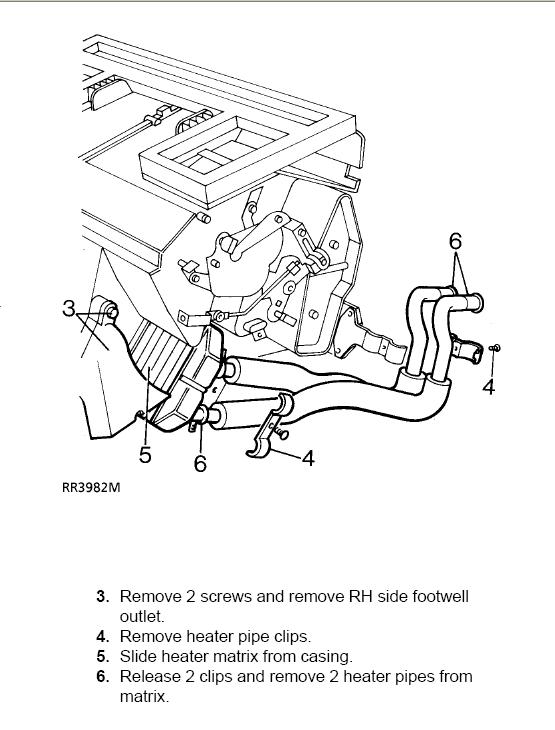 6

3

4

5

6

4

RR3982M

3. Remove 2 screws and remove RH side footwell outlet.
4. Remove heater pipe clips.
5. Slide heater matrix from casing.
6. Release 2 clips and remove 2 heater pipes from matrix.