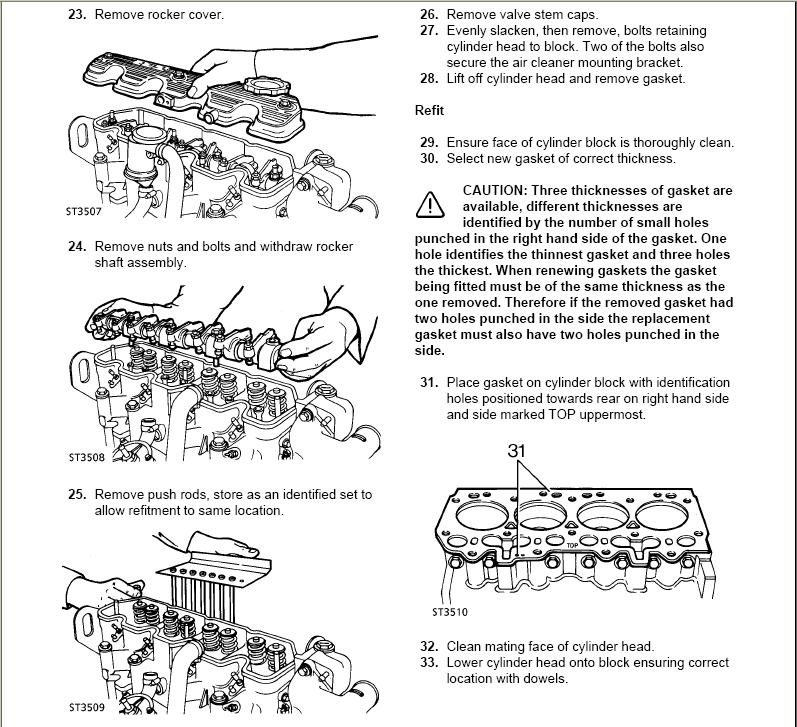 23. Remove rocker cover.

ST3507

24. Remove nuts and bolts and withdraw rocker shaft assembly.

ST3508

25. Remove push rods, store as an identified set to allow refitment to same location.

ST3509

26. Remove valve stem caps.
27. Evenly slacken, then remove, bolts retaining cylinder head to block. Two of the bolts also secure the air cleaner mounting bracket.
28. Lift off cylinder head and remove gasket.

Refit

29. Ensure face of cylinder block is thoroughly clean.
30. Select new gasket of correct thickness.

CAUTION: Three thicknesses of gasket are available, different thicknesses are identified by the number of small holes punched in the right hand side of the gasket. One hole identifies the thinnest gasket and three holes the thickest. When renewing gaskets the gasket being fitted must be of the same thickness as the one removed. Therefore if the removed gasket had two holes punched in the side the replacement gasket must also have two holes punched in the side.

31. Place gasket on cylinder block with identification holes positioned towards rear on right hand side and side marked TOP uppermost.

31

TOP

ST3510

32. Clean mating face of cylinder head.
33. Lower cylinder head onto block ensuring correct location with dowels.