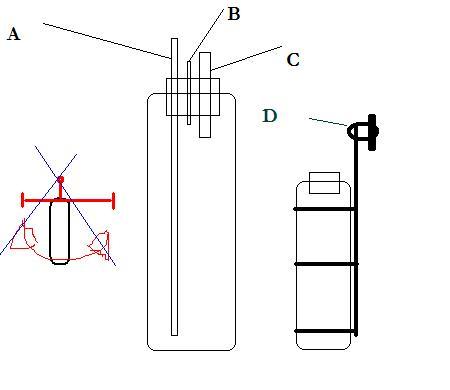 A
B
C
D