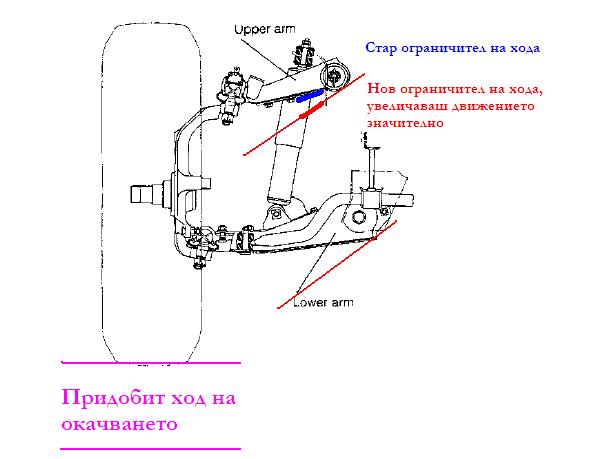 Upper arm

Стар ограничител на хода

Нов ограничител на хода, увеличаваш движението значително

Lower arm

Придобит ход на окачването