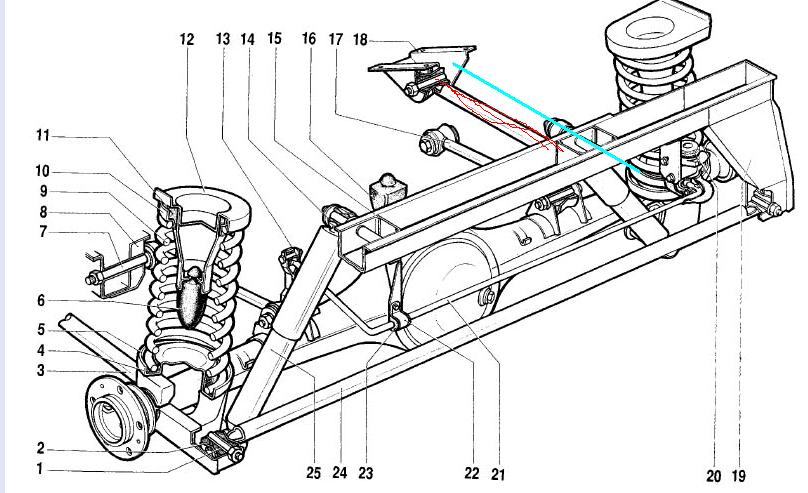 12 13 14 15 16 17 18

11
10
9
8
7
6
5
4
3
2
1

25 24 23 22 21 20 19