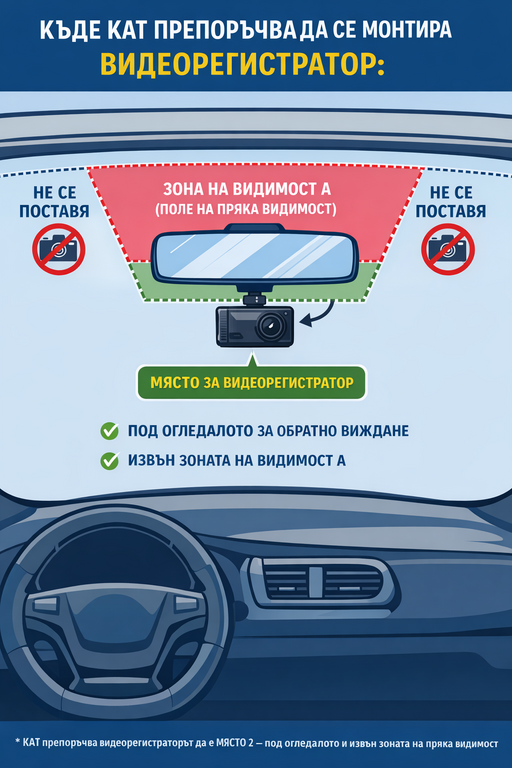 КЪДЕ КАТ ПРЕПОРЪЧВА ДА СЕ МОНТИРА
ВИДЕОРЕГИСТРАТОР:

НЕ СЕ ПОСТАВЯ

ЗОНА НА ВИДИМОСТ А
(ПОЛЕ НА ПРЯКА ВИДИМОСТ)

НЕ СЕ ПОСТАВЯ

МЯСТО ЗА ВИДЕОРЕГИСТРАТОР

ПОД ОГЛЕДАЛОТО ЗА ОБРАТНО ВИЖДАНЕ
ИЗВЪН ЗОНАТА НА ВИДИМОСТ А

* КАТ препоръчва видеорегистраторът да е МЯСТО 2 – под огледалото и извън зоната на пряка видимост