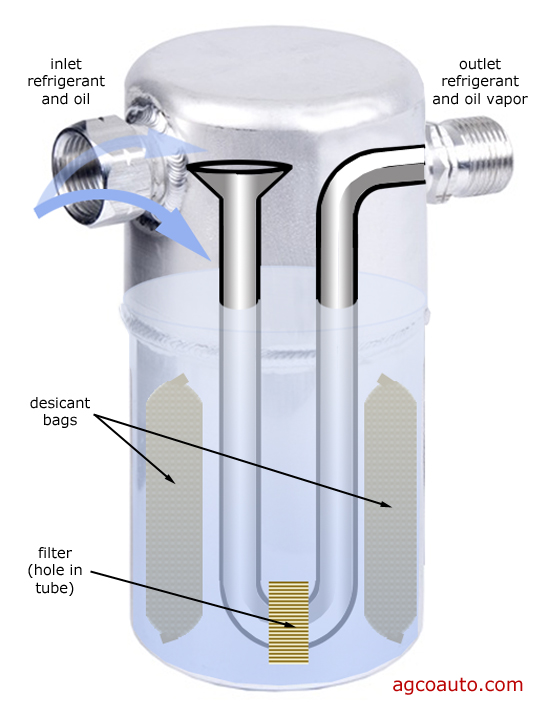 inlet refrigerant and oil

outlet refrigerant and oil vapor

desicant bags

filter (hole in tube)

agcoauto.com