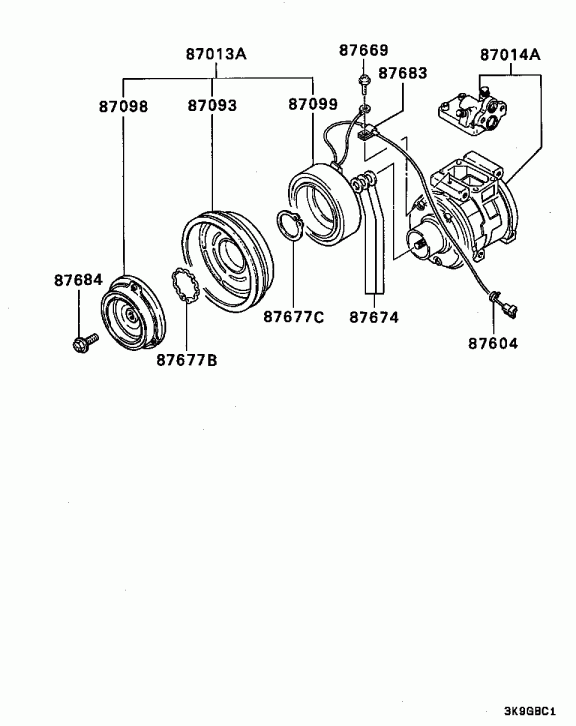 87013A
87669
87014A
87683
87098
87093
87099
87684
87677C
87674
87604
87677B
3K9GBC1