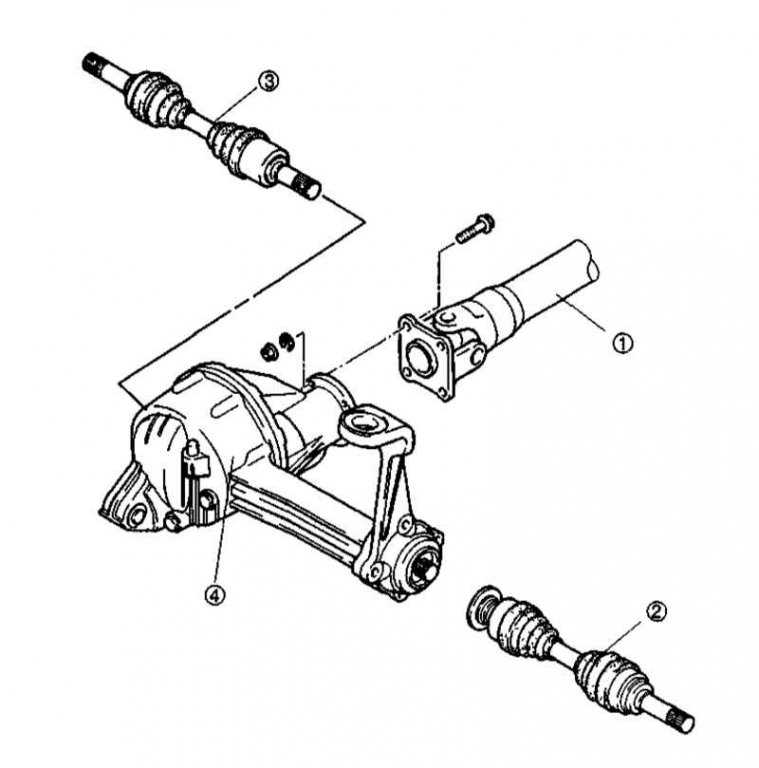 ③
①
④
②