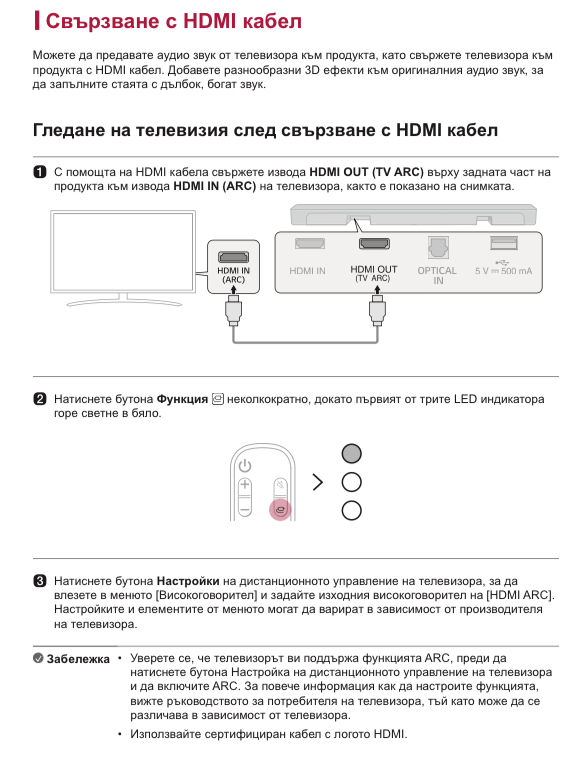 Свързване с HDMI кабел

Можете да предавате аудио звук от телевизора към продукта, като свържете телевизора към продукта с HDMI кабел. Добавете разнообразни 3D ефекти към оригиналния аудио звук, за да запълните стаята с дълбок, богат звук.

Гледане на телевизия след свързване с HDMI кабел

1 С помощта на HDMI кабела свържете извода HDMI OUT (TV ARC) върху задната част на продукта към извода HDMI IN (ARC) на телевизора, както е показано на снимката.

HDMI IN (ARC)

HDMI IN

HDMI OUT (TV ARC)

OPTICAL IN

5 V ⎓ 500 mA

2 Натиснете бутона Функция неколкократно, докато първият от трите LED индикатора горе светне в бяло.

3 Натиснете бутона Настройки на дистанционното управление на телевизора, за да влезете в менюто [Високоговорител] и задайте изходния високоговорител на [HDMI ARC]. Настройките и елементите от менюто могат да варират в зависимост от производителя на телевизора.

Забележка
• Уверете се, че телевизорът ви поддържа функцията ARC, преди да натиснете бутона Настройка на дистанционното управление на телевизора и да включите ARC. За повече информация как да настроите функцията, вижте ръководството за потребителя на телевизора, тъй като може да се различава в зависимост от телевизора.
• Използвайте сертифициран кабел с логото HDMI.