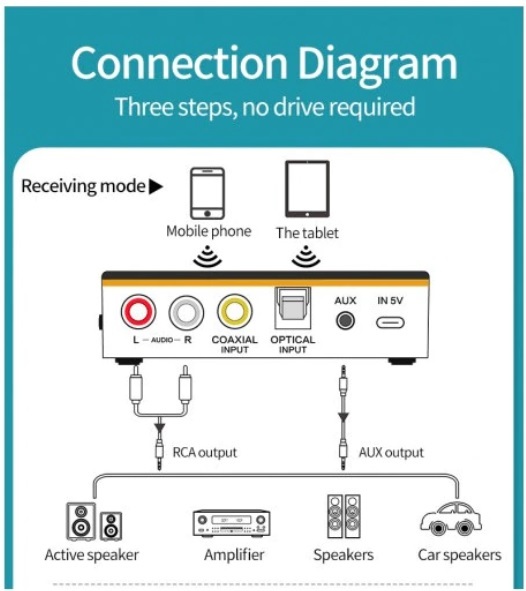 Connection Diagram

Three steps, no drive required

Receiving mode ▶

Mobile phone

The tablet

L — AUDIO — R

COAXIAL INPUT

OPTICAL INPUT

AUX

IN 5V

RCA output

AUX output

Active speaker

Amplifier

Speakers

Car speakers