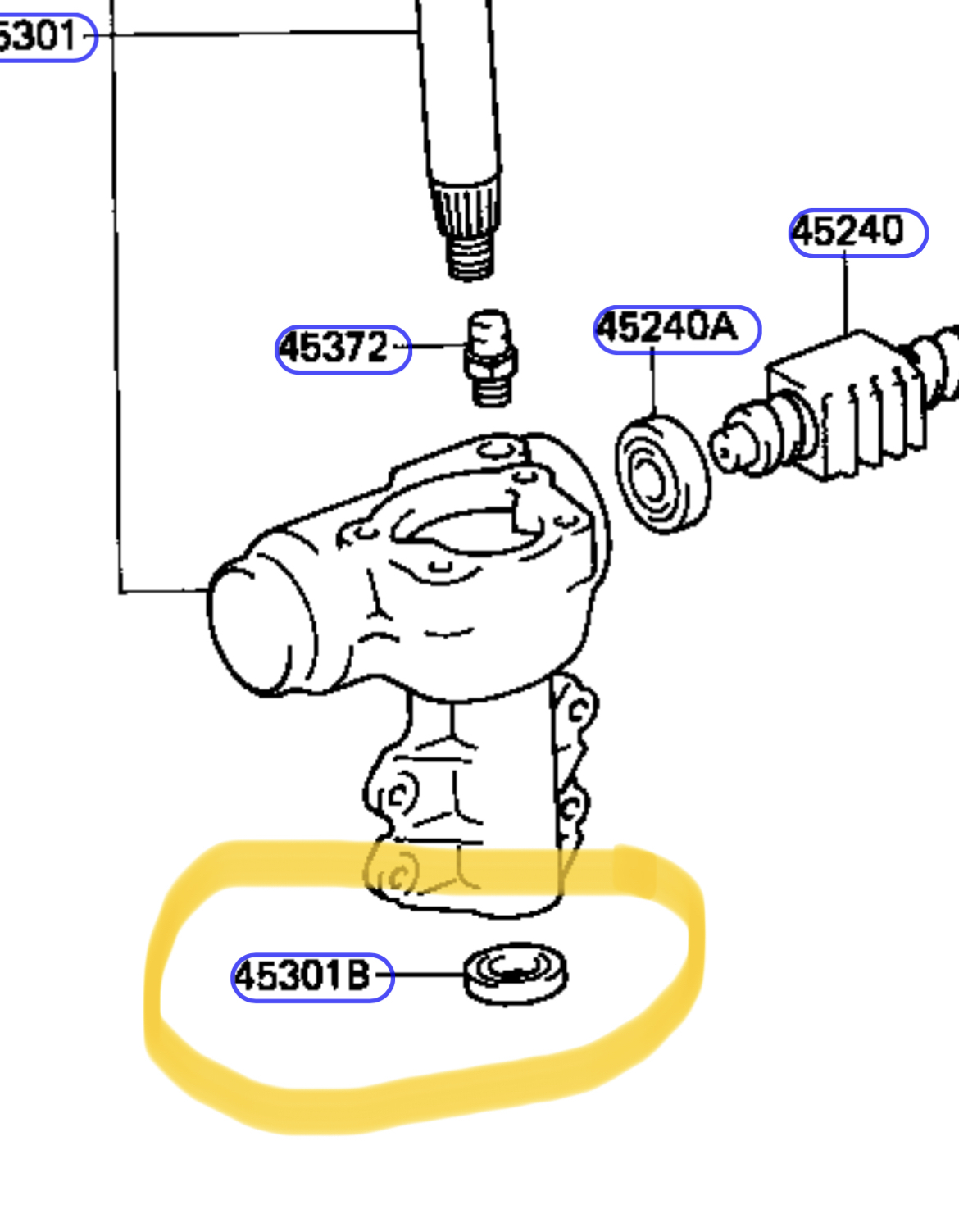 5301
45240
45372
45240A
45301B