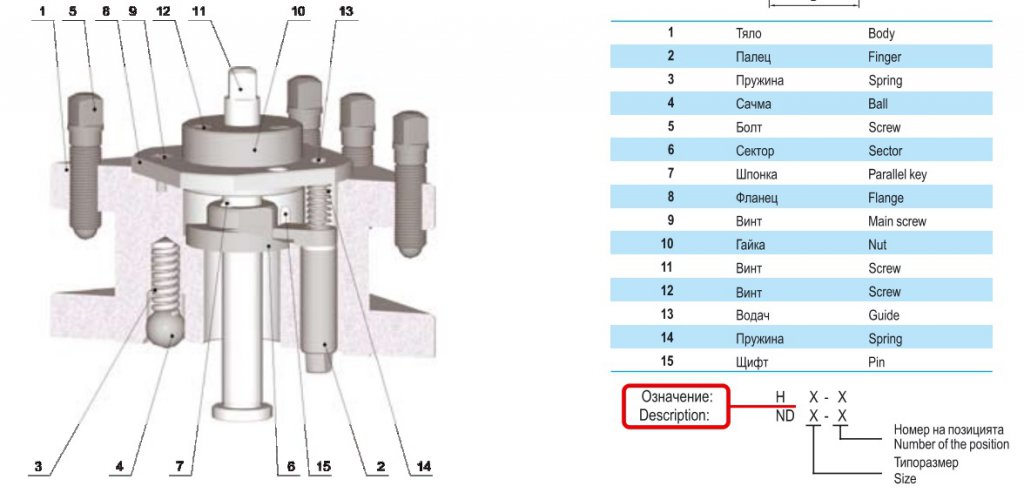 1 5 8 9 12 11 10 13

3 4 7 6 15 2 14

| | | |
|---|---|---|
| 1 | Тяло | Body |
| 2 | Палец | Finger |
| 3 | Пружина | Spring |
| 4 | Сачма | Ball |
| 5 | Болт | Screw |
| 6 | Сектор | Sector |
| 7 | Шпонка | Parallel key |
| 8 | Фланец | Flange |
| 9 | Винт | Main screw |
| 10 | Гайка | Nut |
| 11 | Винт | Screw |
| 12 | Винт | Screw |
| 13 | Водач | Guide |
| 14 | Пружина | Spring |
| 15 | Щифт | Pin |

Означение: H X - X
Description: ND X - X

Номер на позицията
Number of the position

Типоразмер
Size