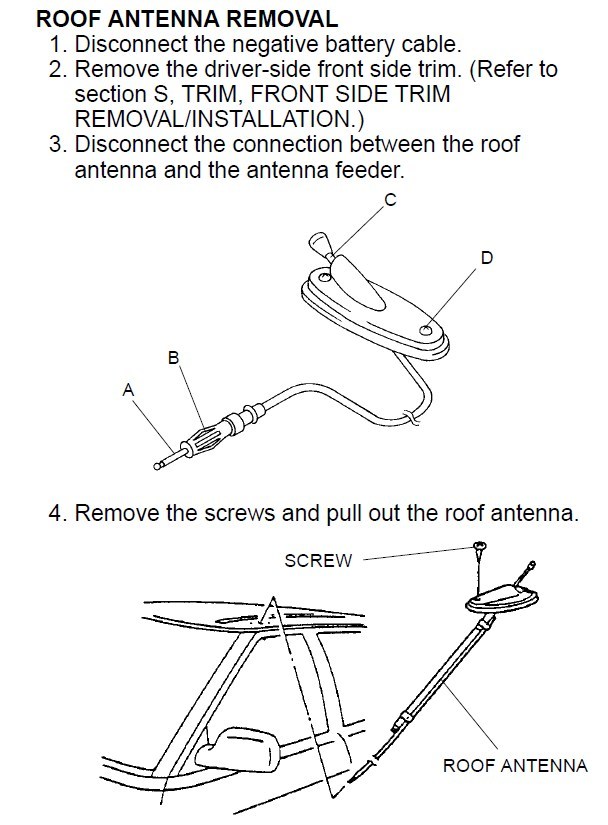 ROOF ANTENNA REMOVAL
1. Disconnect the negative battery cable.
2. Remove the driver-side front side trim. (Refer to section S, TRIM, FRONT SIDE TRIM REMOVAL/INSTALLATION.)
3. Disconnect the connection between the roof antenna and the antenna feeder.

C
D
B
A

4. Remove the screws and pull out the roof antenna.

SCREW
ROOF ANTENNA