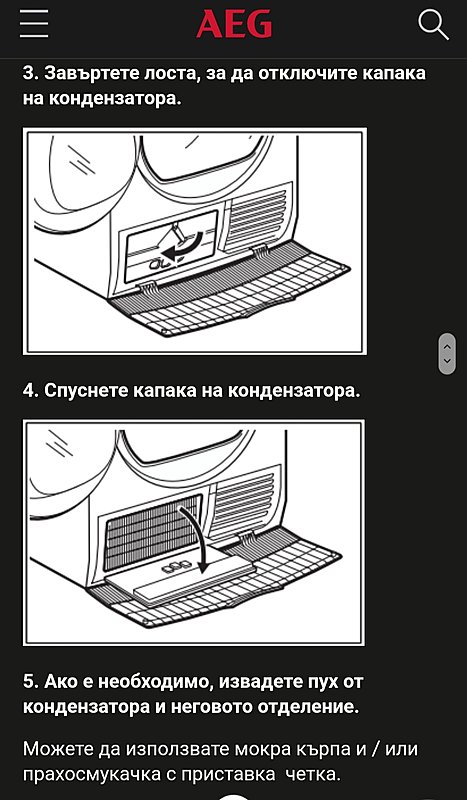 AEG

3. Завъртете лоста, за да отключите капака на кондензатора.

4. Спуснете капака на кондензатора.

5. Ако е необходимо, извадете пух от кондензатора и неговото отделение.

Можете да използвате мокра кърпа и / или прахосмукачка с приставка четка.