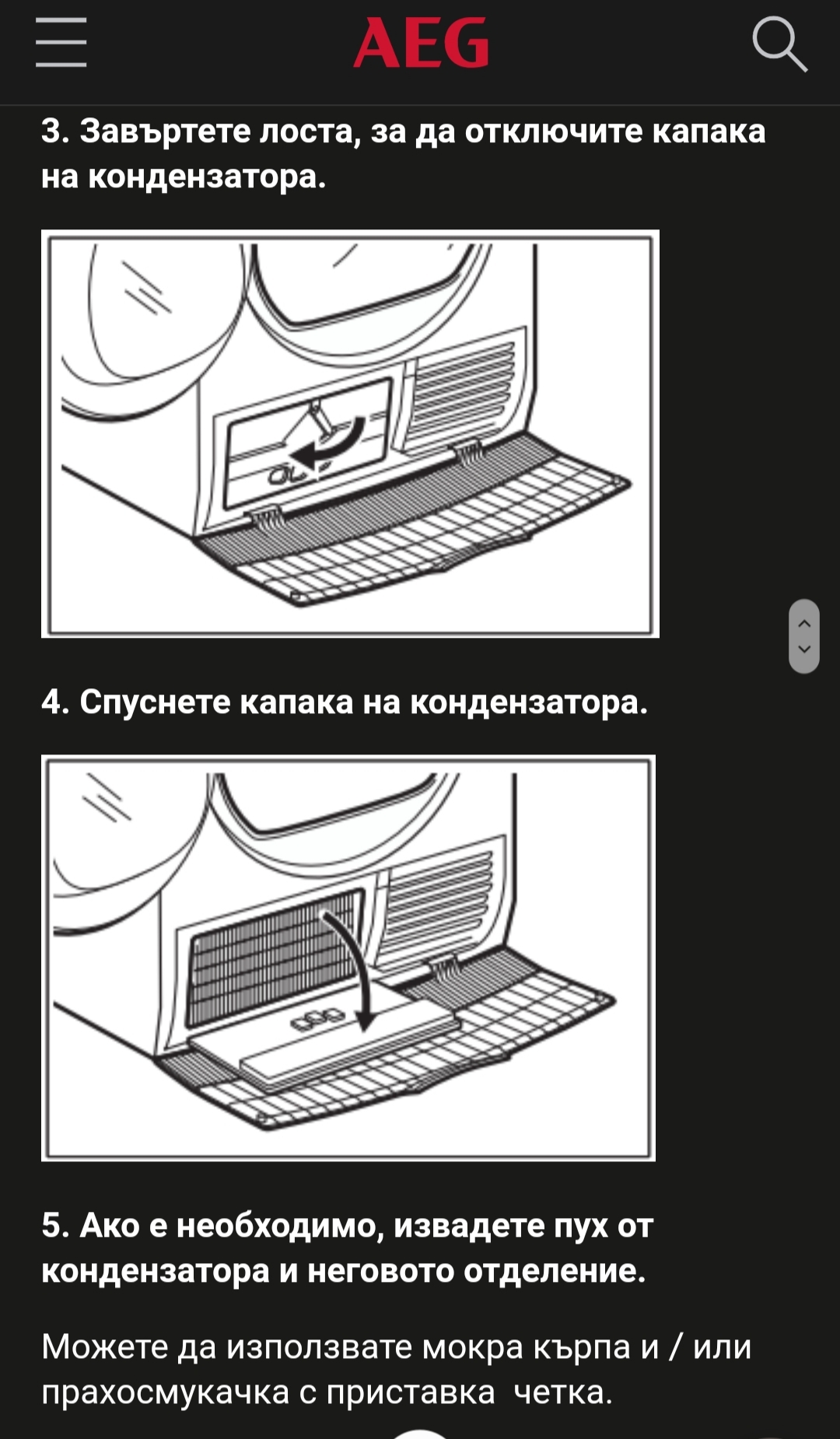 AEG

3. Завъртете лоста, за да отключите капака на кондензатора.

4. Спуснете капака на кондензатора.

5. Ако е необходимо, извадете пух от кондензатора и неговото отделение.

Можете да използвате мокра кърпа и / или прахосмукачка с приставка четка.