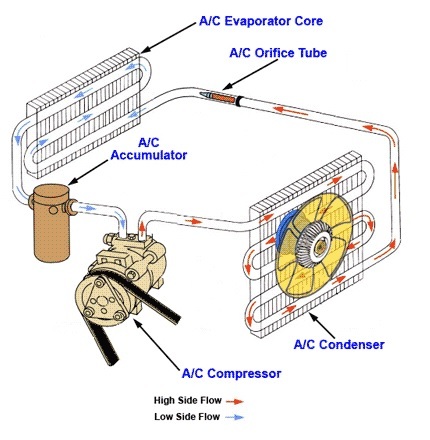 A/C Evaporator Core

A/C Orifice Tube

A/C Accumulator

A/C Condenser

A/C Compressor

High Side Flow

Low Side Flow