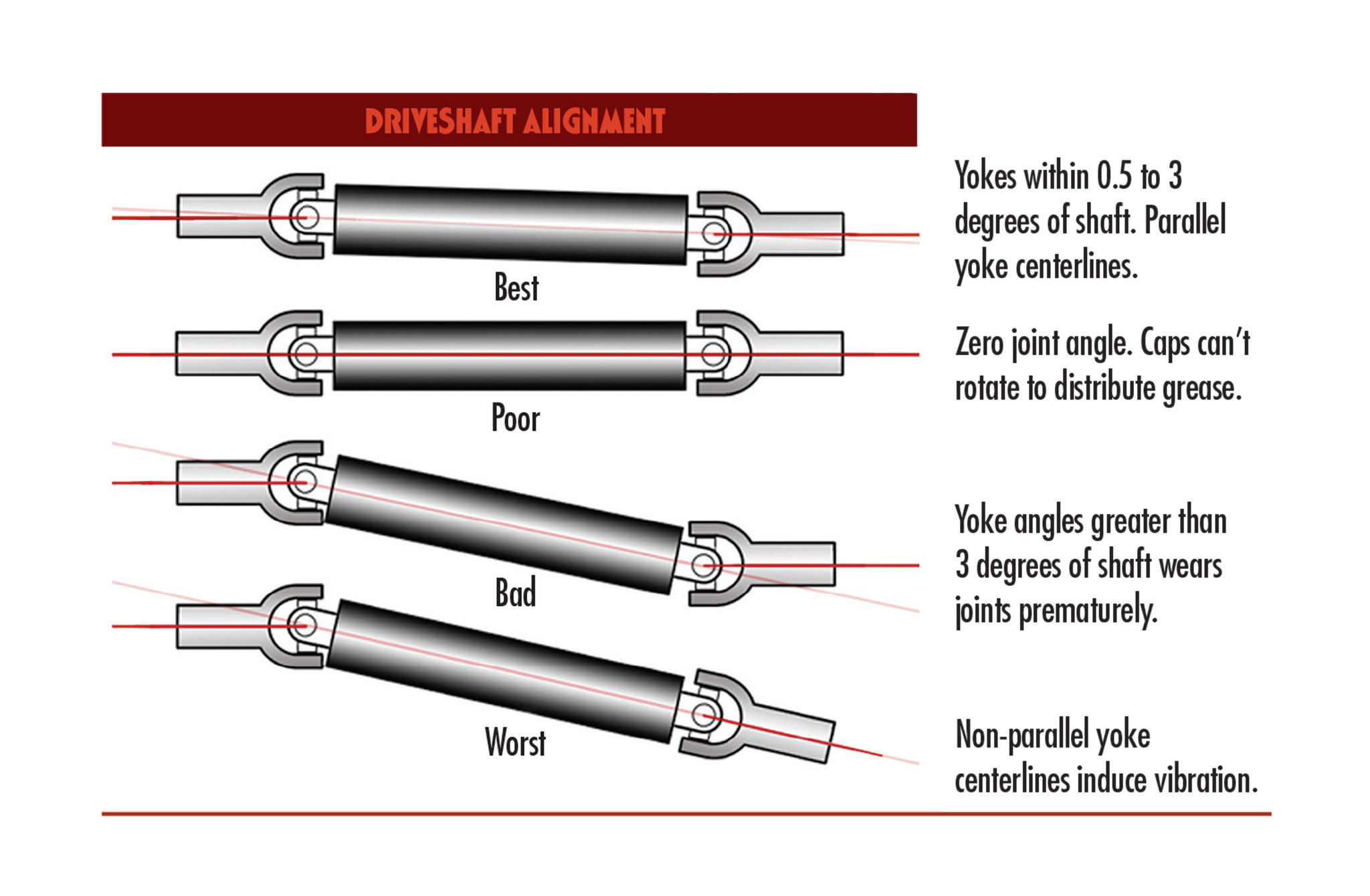 DRIVESHAFT ALIGNMENT

Best

Yokes within 0.5 to 3 degrees of shaft. Parallel yoke centerlines.

Poor

Zero joint angle. Caps can't rotate to distribute grease.

Bad

Yoke angles greater than 3 degrees of shaft wears joints prematurely.

Worst

Non-parallel yoke centerlines induce vibration.