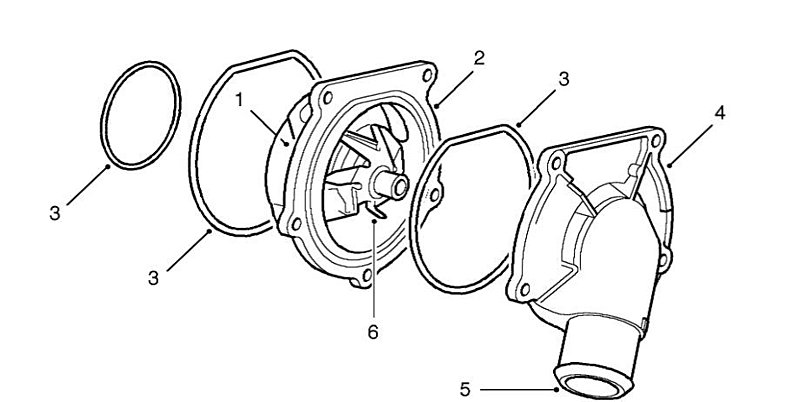 2
3
1
4
3
3
6
5