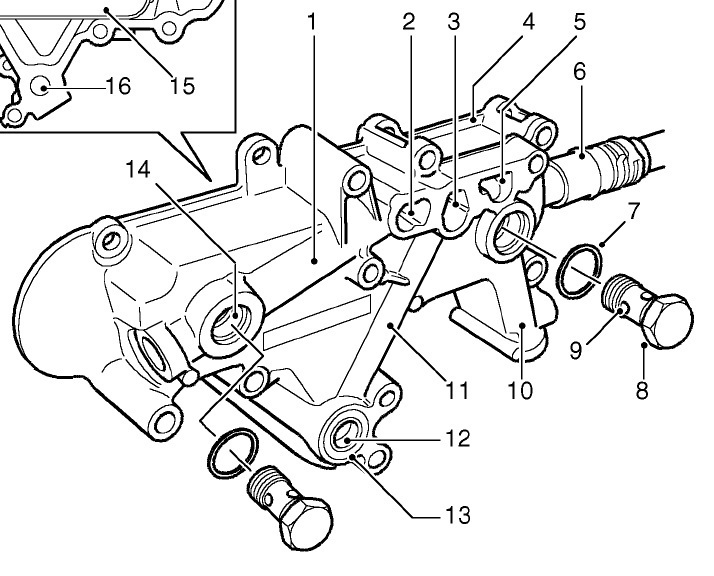 1
2
3
4
5
6
7
8
9
10
11
12
13
14
15
16