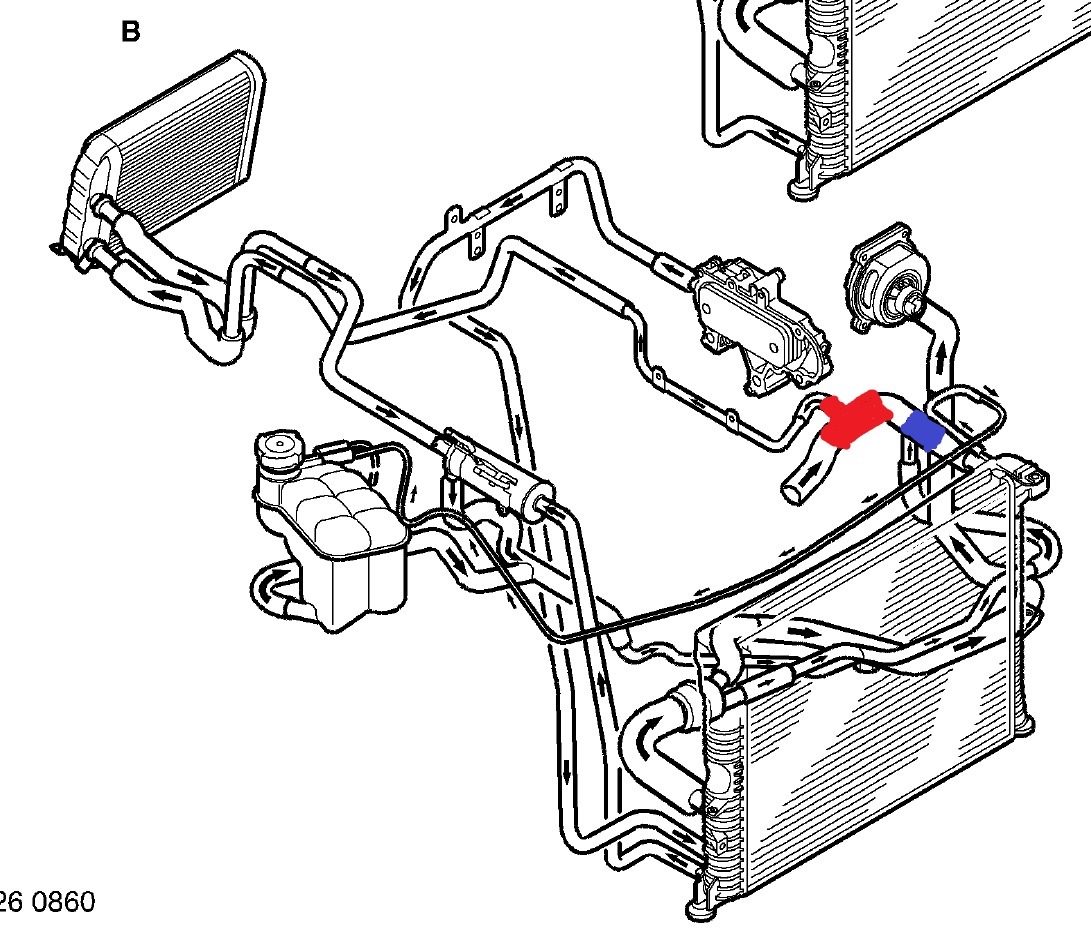 B

26 0860