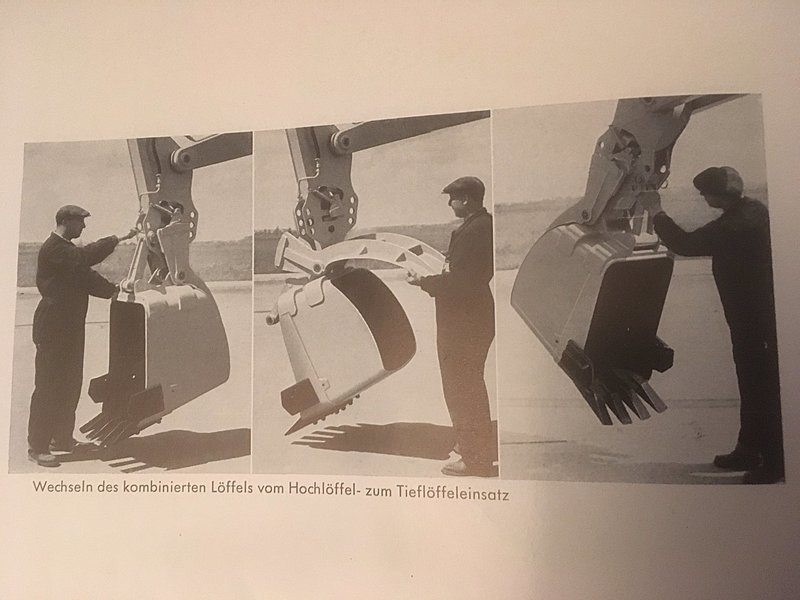 Wechseln des kombinierten Löffels vom Hochlöffel- zum Tieflöffeleinsatz