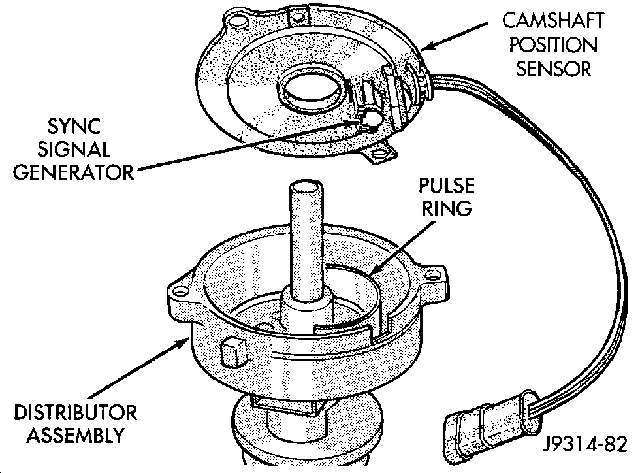 CAMSHAFT POSITION SENSOR

SYNC SIGNAL GENERATOR

PULSE RING

DISTRIBUTOR ASSEMBLY

J9314-82