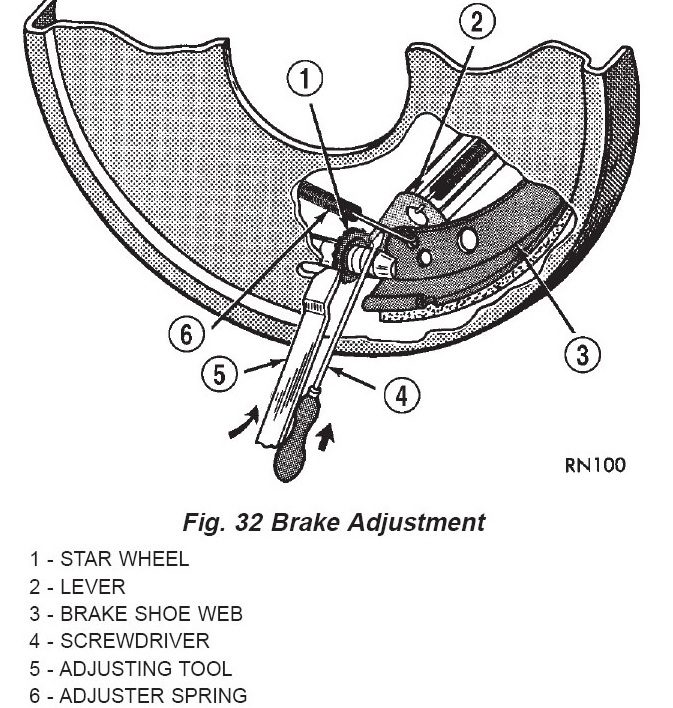 2
1
6
3
5
4
RN100

Fig. 32 Brake Adjustment

1 - STAR WHEEL
2 - LEVER
3 - BRAKE SHOE WEB
4 - SCREWDRIVER
5 - ADJUSTING TOOL
6 - ADJUSTER SPRING