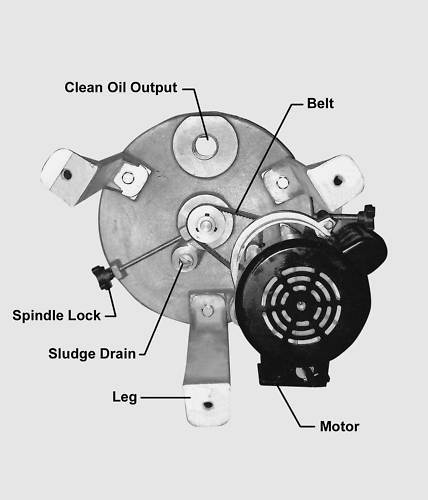 Clean Oil Output

Belt

Spindle Lock

Sludge Drain

Leg

Motor