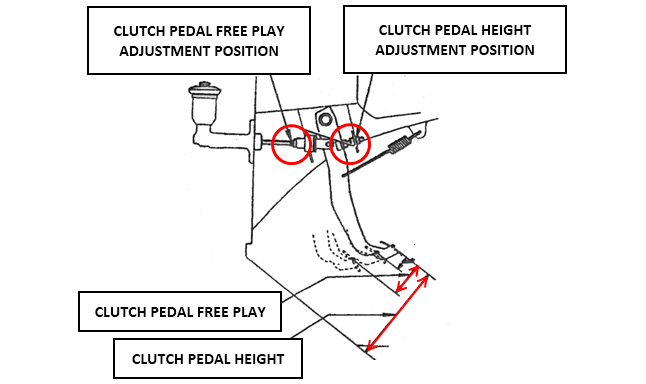 CLUTCH PEDAL FREE PLAY ADJUSTMENT POSITION

CLUTCH PEDAL HEIGHT ADJUSTMENT POSITION

CLUTCH PEDAL FREE PLAY

CLUTCH PEDAL HEIGHT