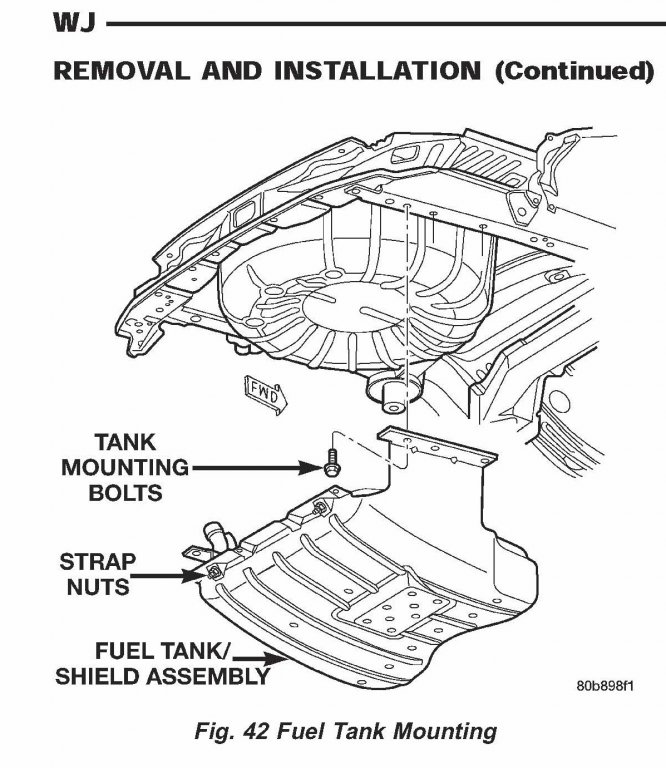 WJ

REMOVAL AND INSTALLATION (Continued)

FWD

TANK MOUNTING BOLTS

STRAP NUTS

FUEL TANK/ SHIELD ASSEMBLY

80b898f1

Fig. 42 Fuel Tank Mounting