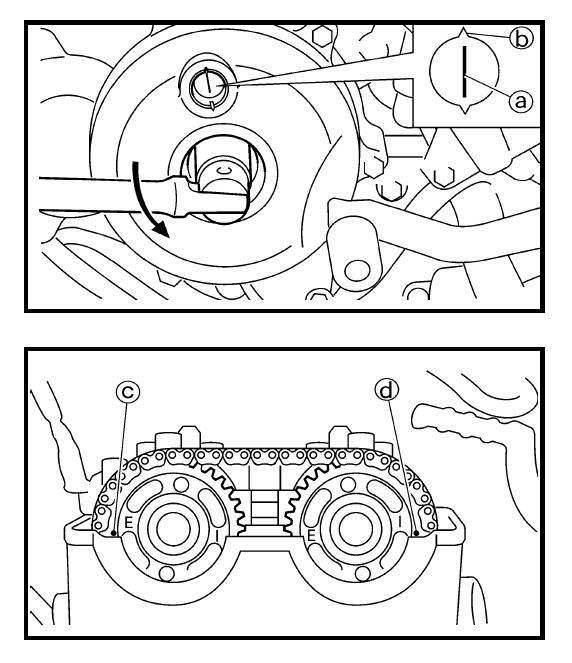 b
a
c
d
E
I
E
I