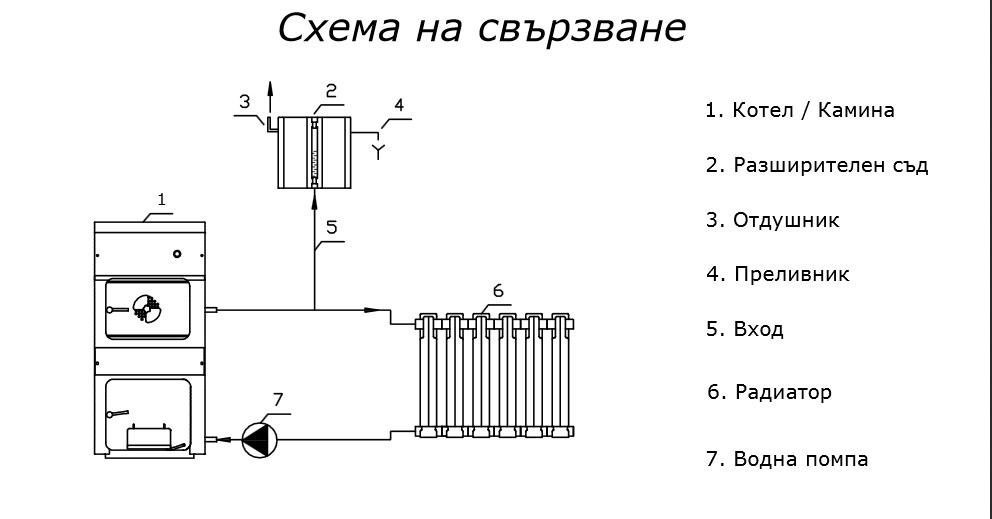 Схема на свързване

3
2
4
1
5
6
7

1. Котел / Камина

2. Разширителен съд

3. Отдушник

4. Преливник

5. Вход

6. Радиатор

7. Водна помпа