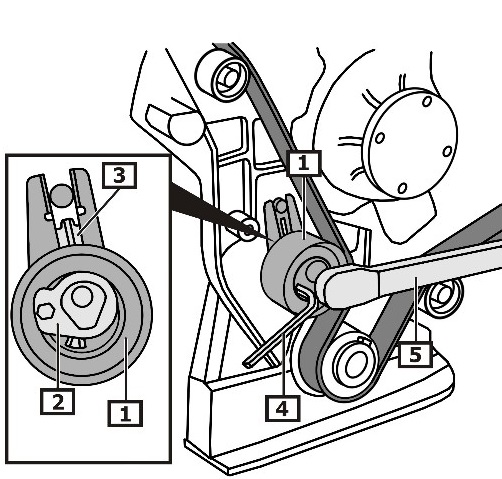 3
2
1
1
4
5