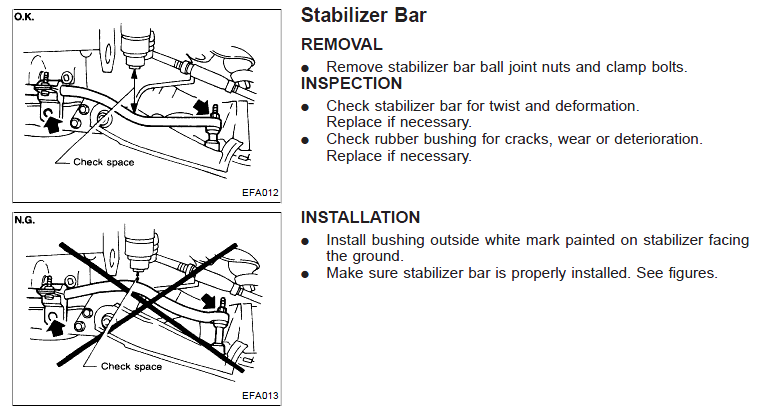 O.K.

Check space

EFA012

N.G.

Check space

EFA013

Stabilizer Bar

REMOVAL

● Remove stabilizer bar ball joint nuts and clamp bolts.

INSPECTION

● Check stabilizer bar for twist and deformation. Replace if necessary.
● Check rubber bushing for cracks, wear or deterioration. Replace if necessary.

INSTALLATION

● Install bushing outside white mark painted on stabilizer facing the ground.
● Make sure stabilizer bar is properly installed. See figures.