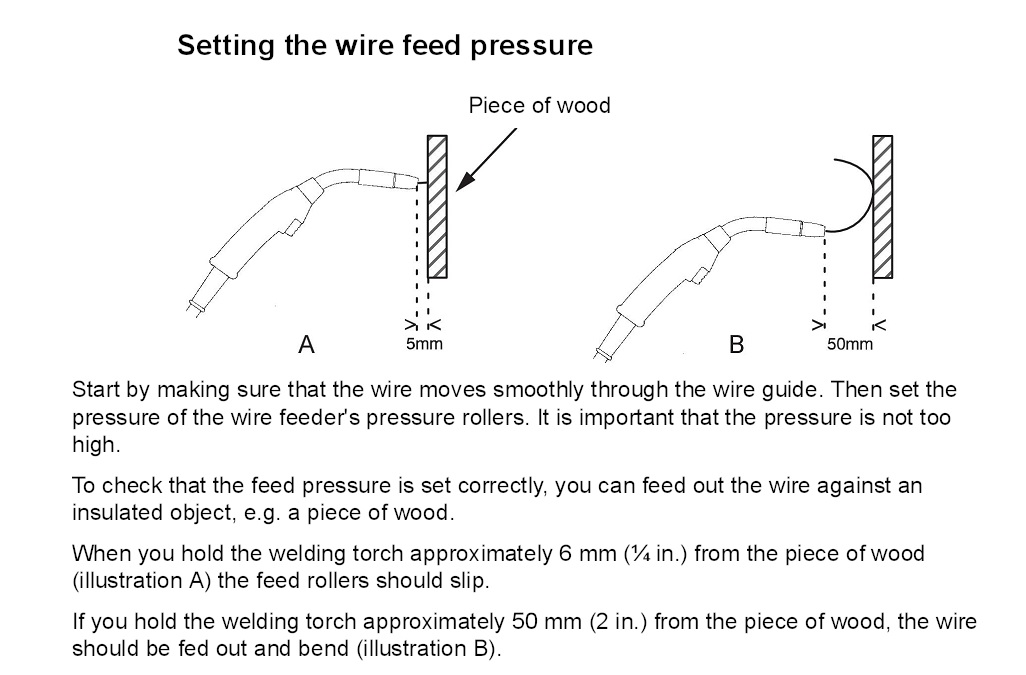 Setting the wire feed pressure

Piece of wood

A

5mm

B

50mm

Start by making sure that the wire moves smoothly through the wire guide. Then set the pressure of the wire feeder's pressure rollers. It is important that the pressure is not too high.

To check that the feed pressure is set correctly, you can feed out the wire against an insulated object, e.g. a piece of wood.

When you hold the welding torch approximately 6 mm (¼ in.) from the piece of wood (illustration A) the feed rollers should slip.

If you hold the welding torch approximately 50 mm (2 in.) from the piece of wood, the wire should be fed out and bend (illustration B).