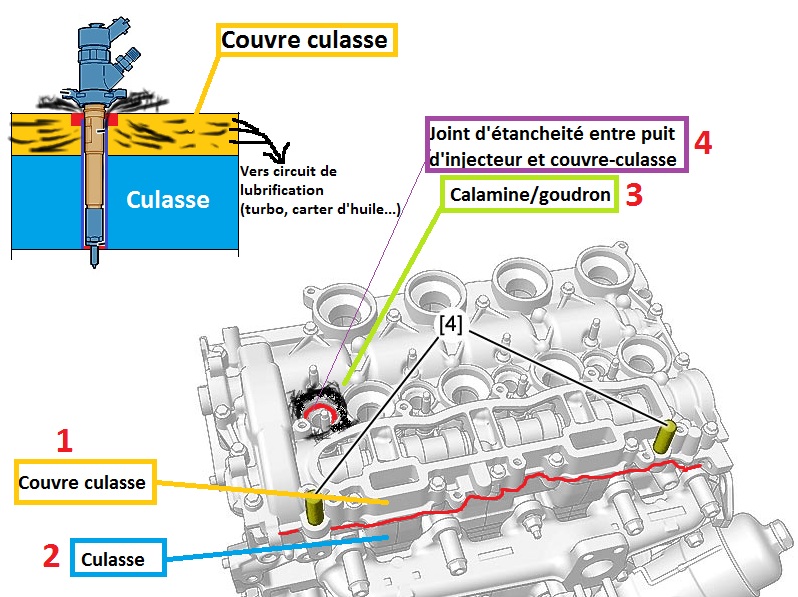 Couvre culasse

Vers circuit de lubrification (turbo, carter d'huile...)

Culasse

Joint d'étancheité entre puit d'injecteur et couvre-culasse 4

Calamine/goudron 3

[4]

1
Couvre culasse

2
Culasse