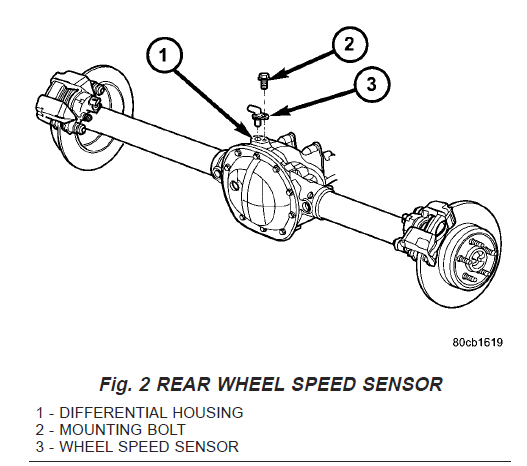 1

2

3

80cb1619

Fig. 2 REAR WHEEL SPEED SENSOR

1 - DIFFERENTIAL HOUSING
2 - MOUNTING BOLT
3 - WHEEL SPEED SENSOR