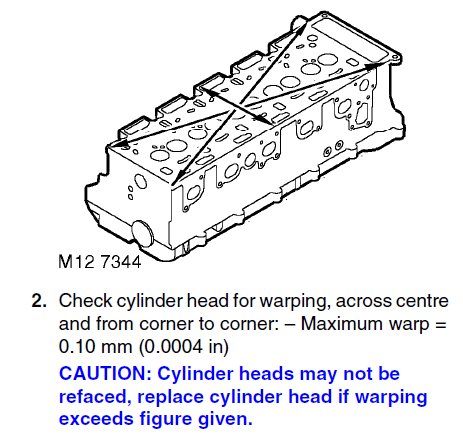 M12 7344

2. Check cylinder head for warping, across centre and from corner to corner: – Maximum warp = 0.10 mm (0.0004 in)

CAUTION: Cylinder heads may not be refaced, replace cylinder head if warping exceeds figure given.