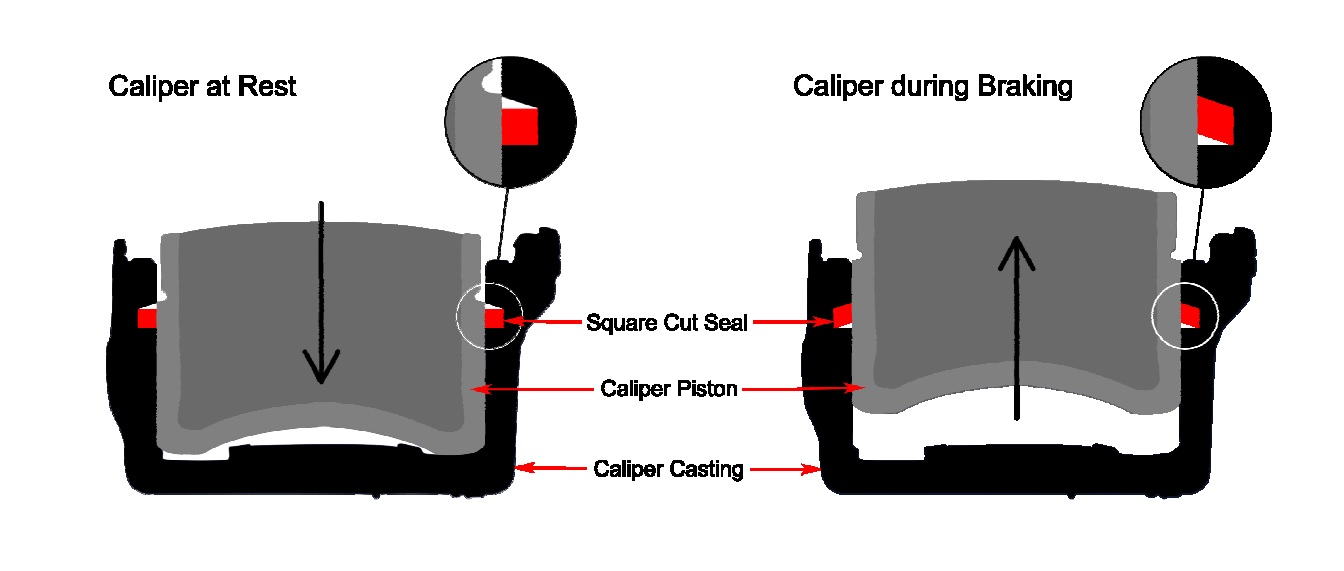 Caliper at Rest

Caliper during Braking

Square Cut Seal

Caliper Piston

Caliper Casting