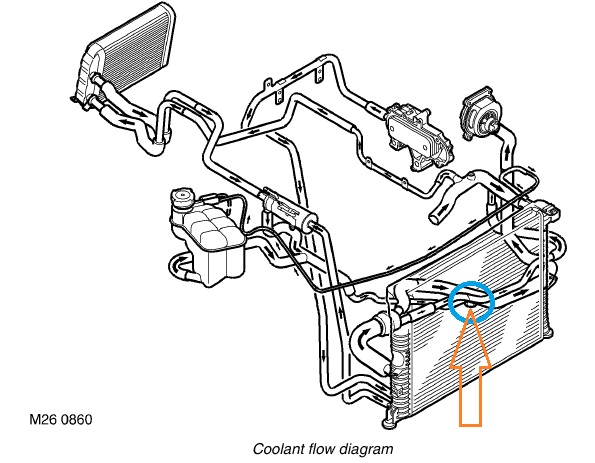 M26 0860

Coolant flow diagram